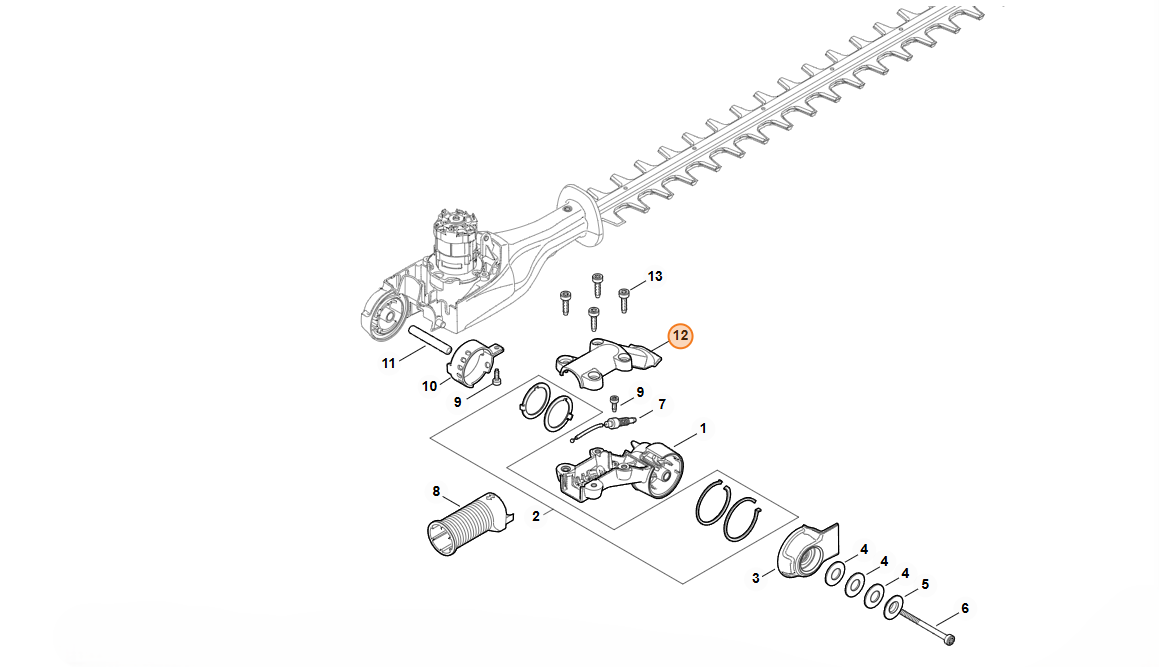 13
12
11
10
9
9
7
1
8
2
3
4
4
4
5
6